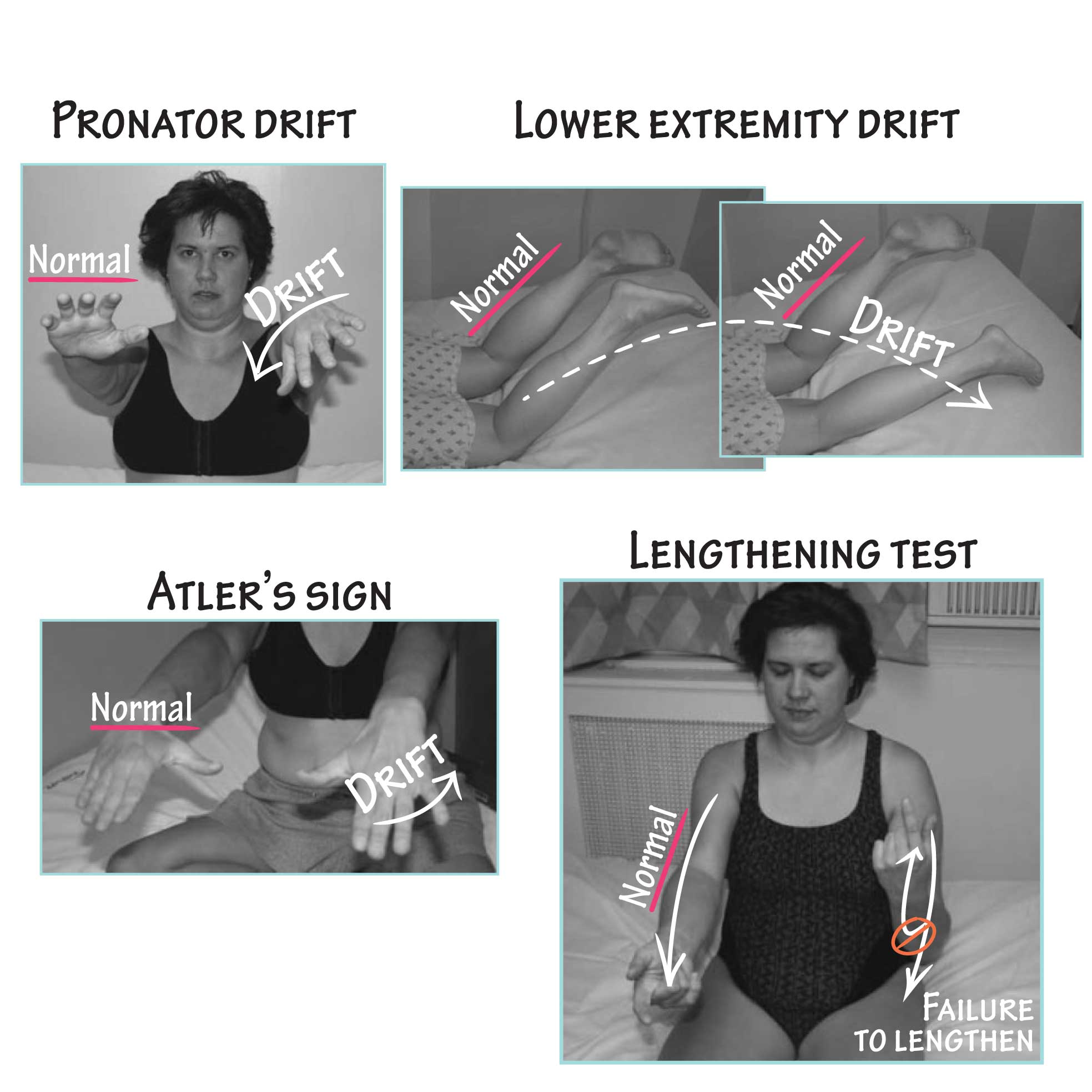 PRONATOR DRIFT

Normal

DRIFT

LOWER EXTREMITY DRIFT

Normal

Normal

DRIFT

ATLER'S SIGN

Normal

DRIFT

LENGTHENING TEST

Normal

FAILURE TO LENGTHEN